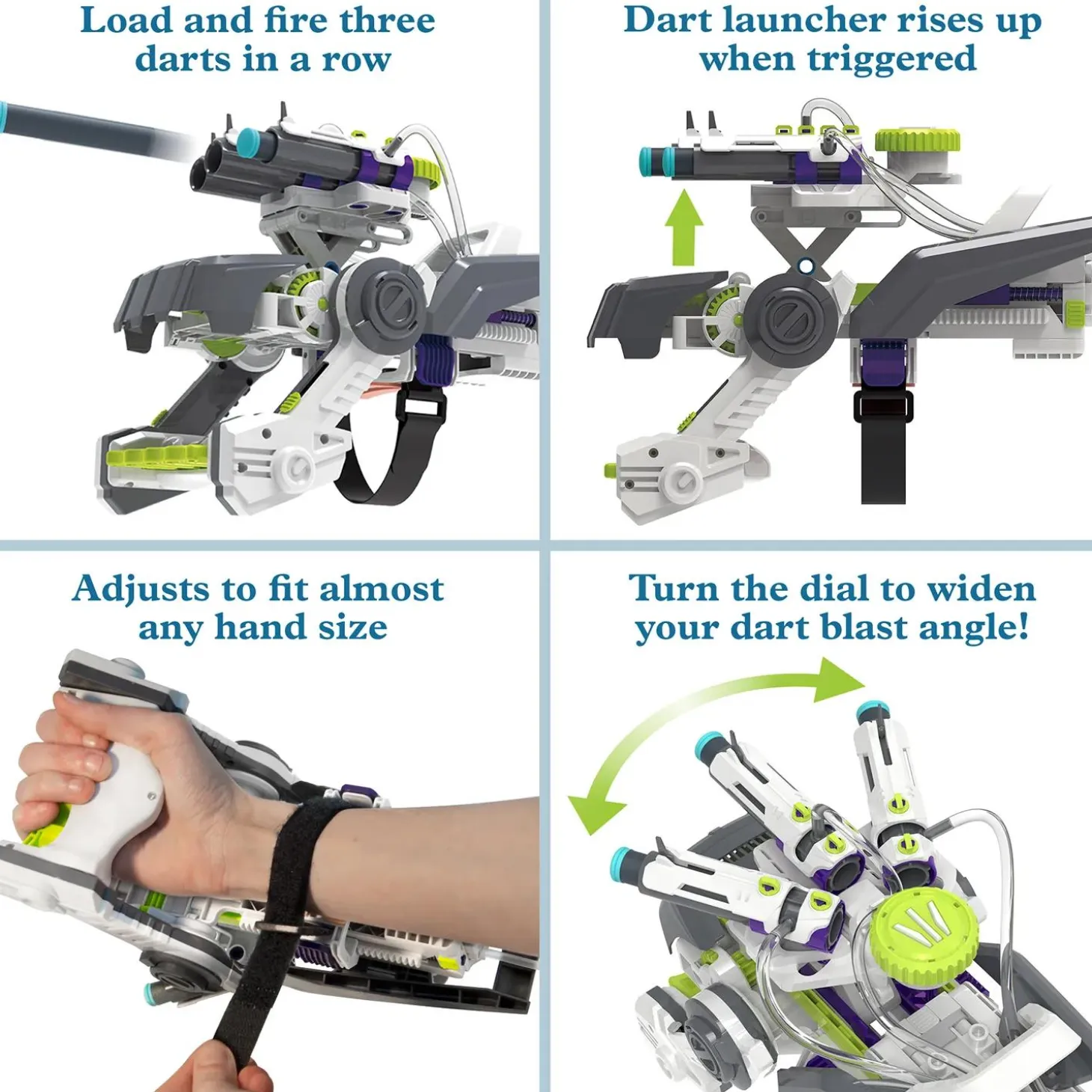 Load and fire three darts in a row

Dart launcher rises up when triggered

Adjusts to fit almost any hand size

Turn the dial to widen your dart blast angle!